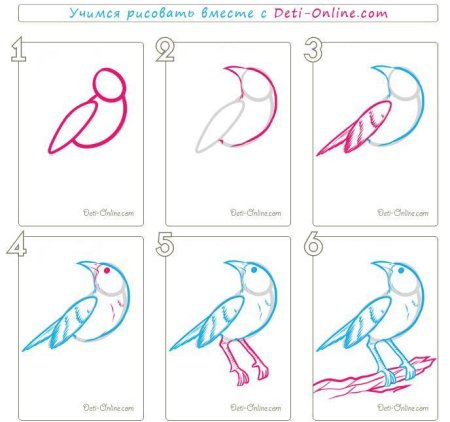 Учимся рисовать вместе с Deti-Online.com

1

Deti-Online.com

2

Deti-Online.com

3

Deti-Online.com

4

Deti-Online.com

5

Deti-Online.com

6

Deti-Online.com