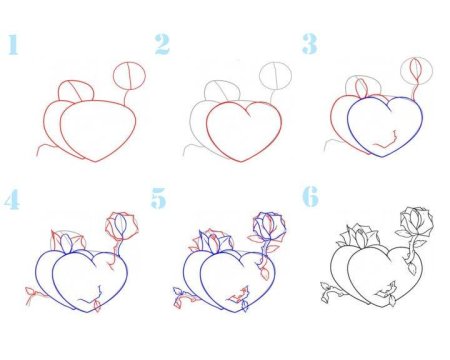 1
2
3
4
5
6