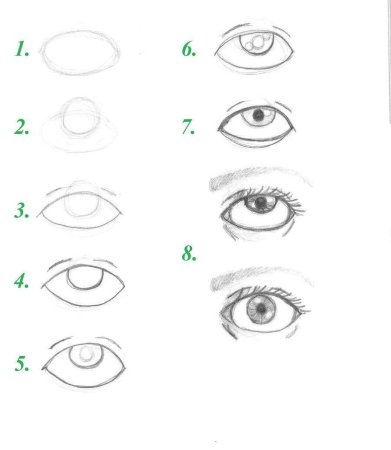 1.

2.

3.

4.

5.

6.

7.

8.