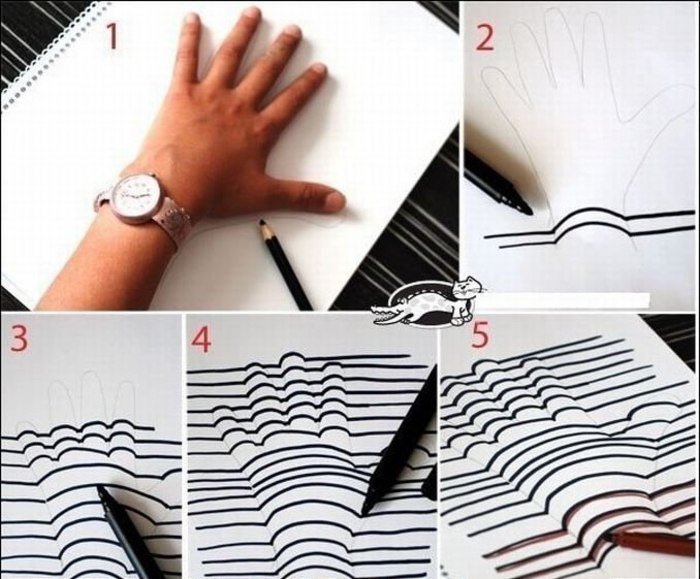 1

2

3

4

5