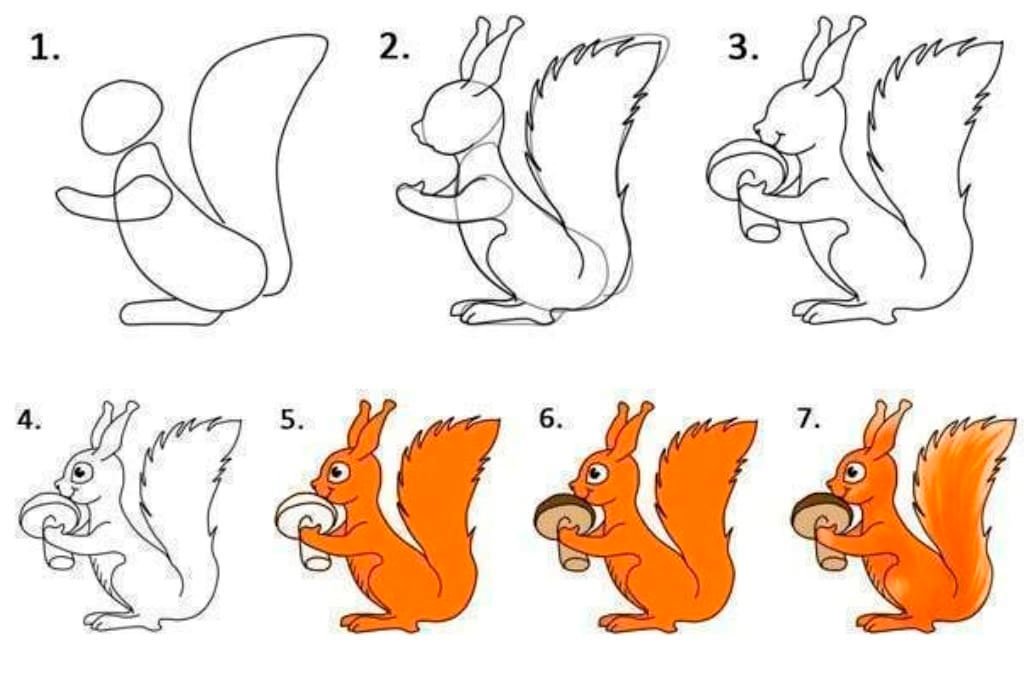 1.
2.
3.
4.
5.
6.
7.