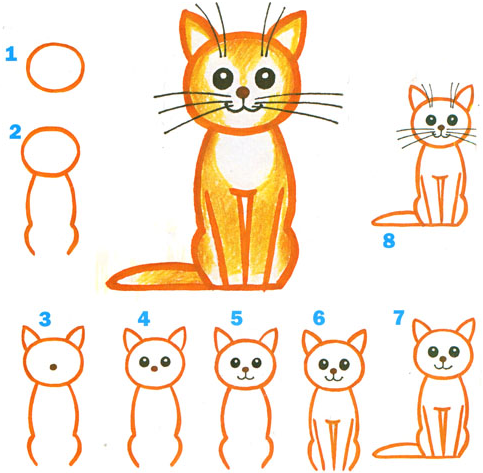 1

2

8

3

4

5

6

7