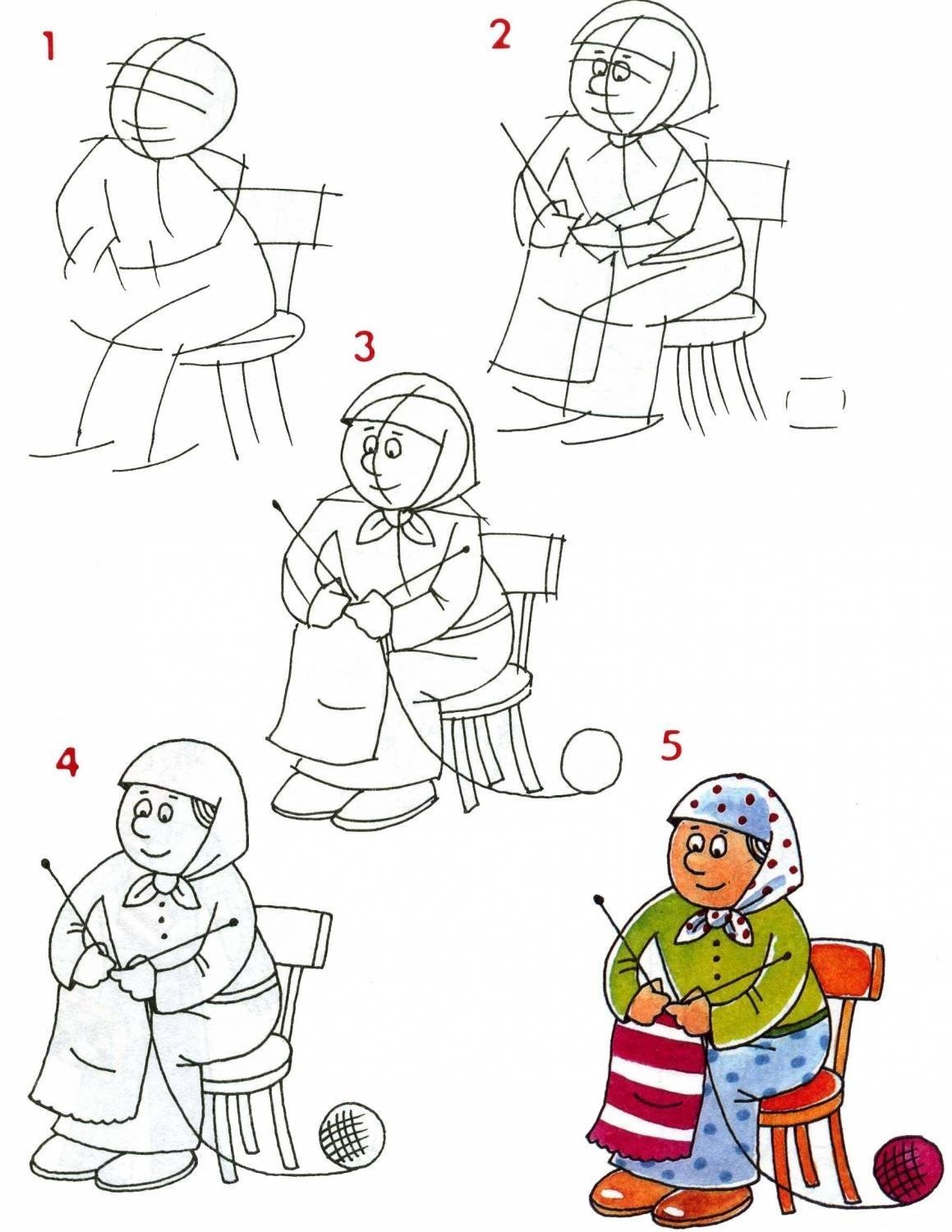 1

2

3

4

5