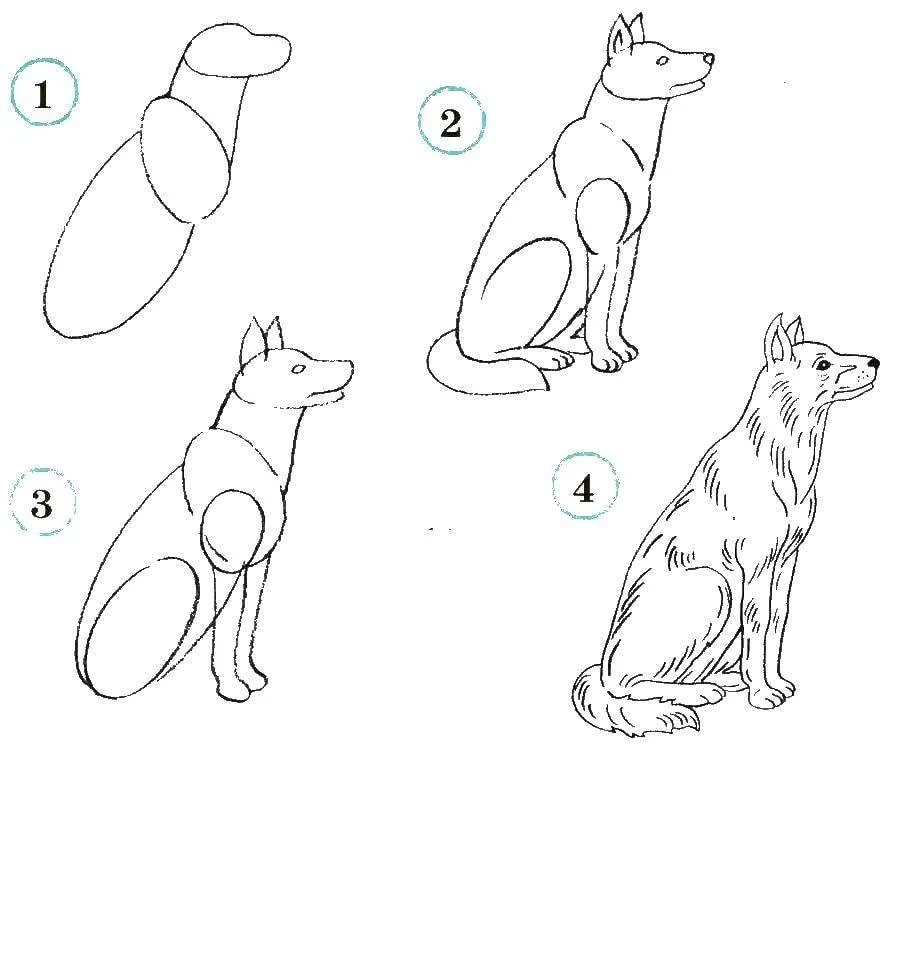 1

2

3

4