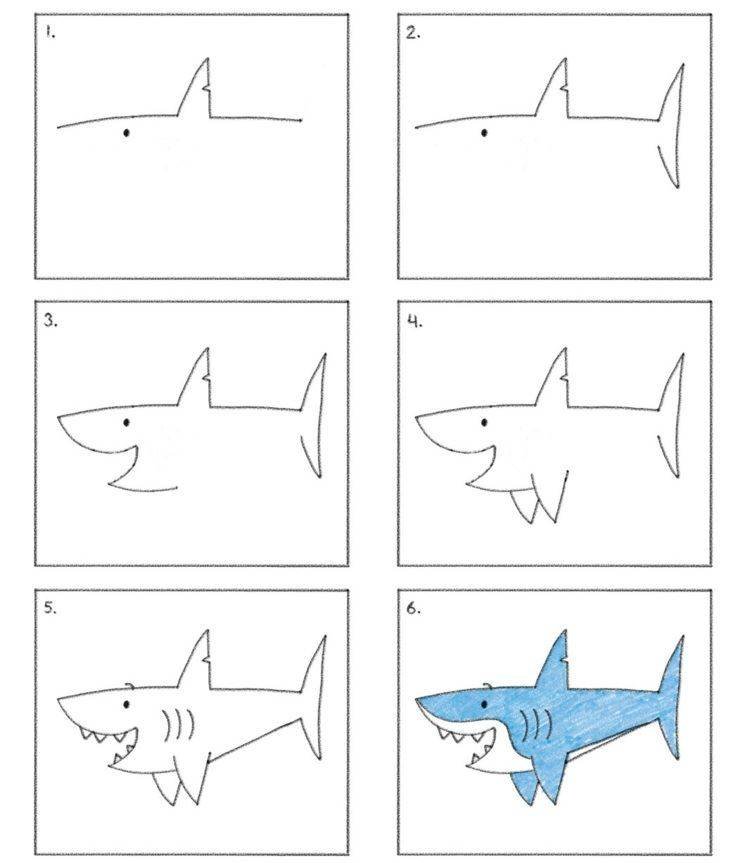 1.

2.

3.

4.

5.

6.