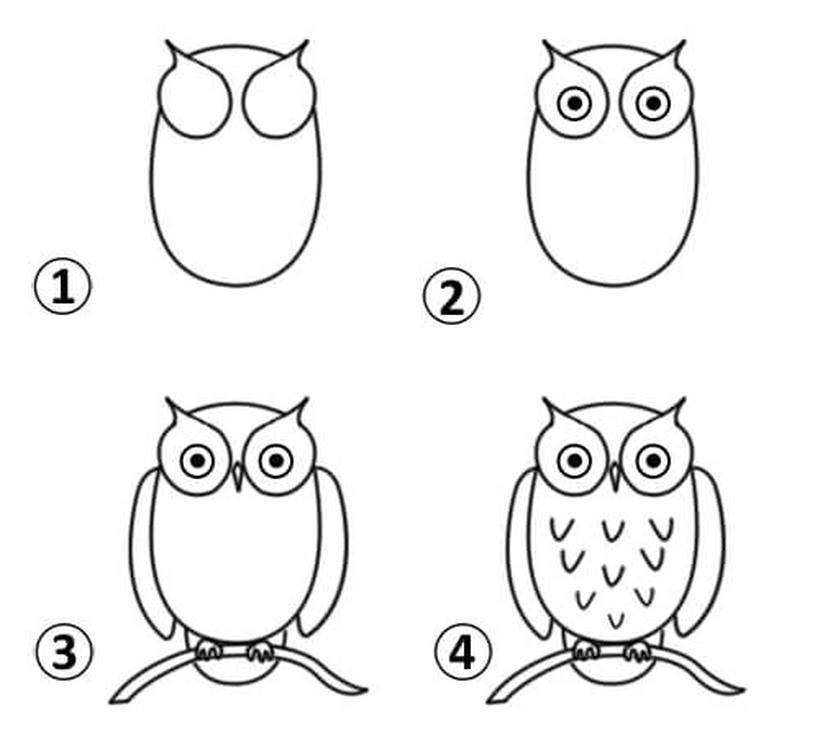 1
2
3
4