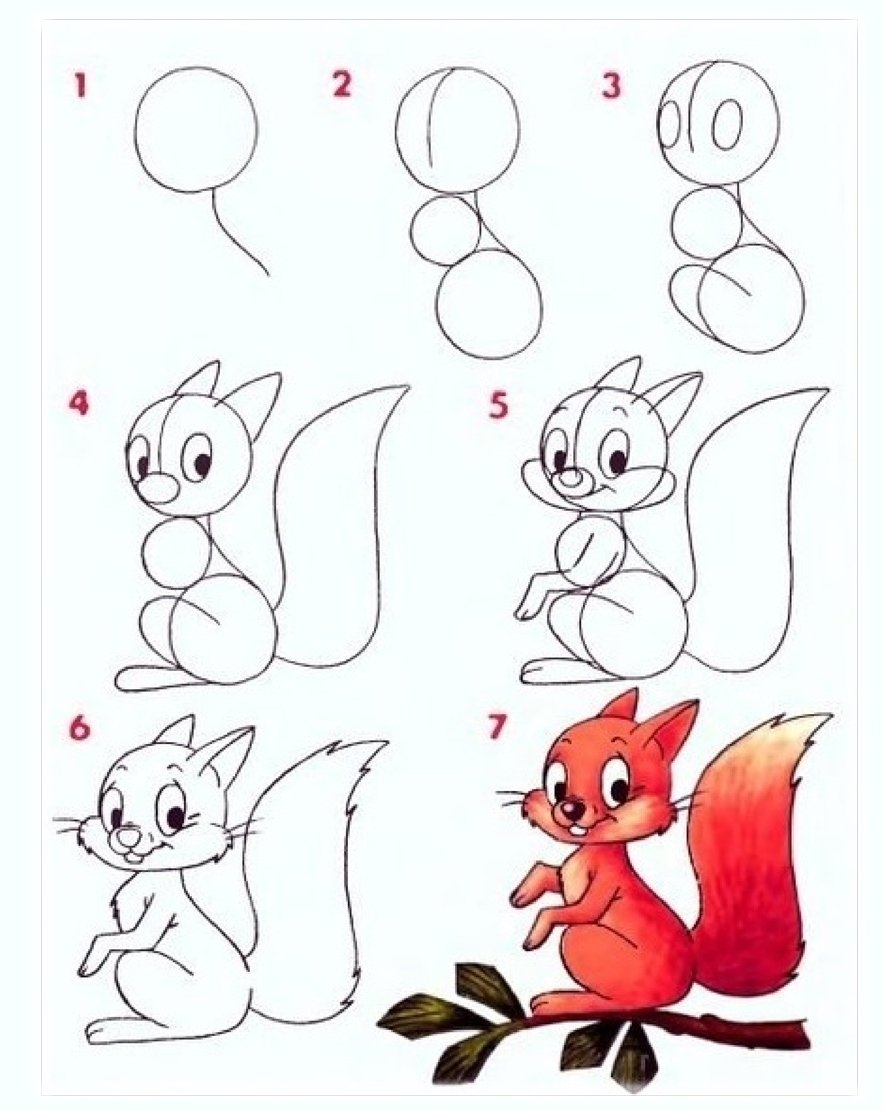 1

2

3

4

5

6

7