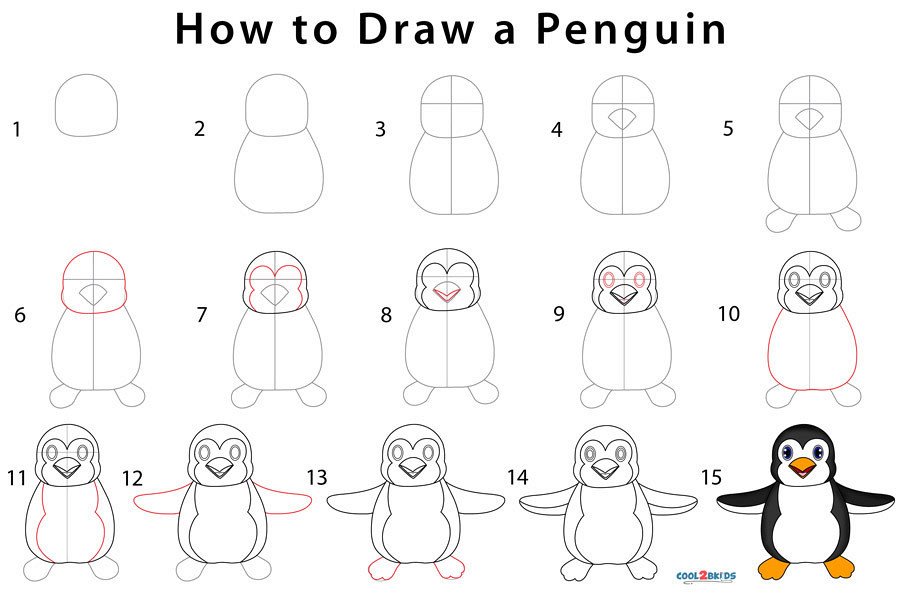 How to Draw a Penguin

1

2

3

4

5

6

7

8

9

10

11

12

13

14

15

COOL2BKIDS