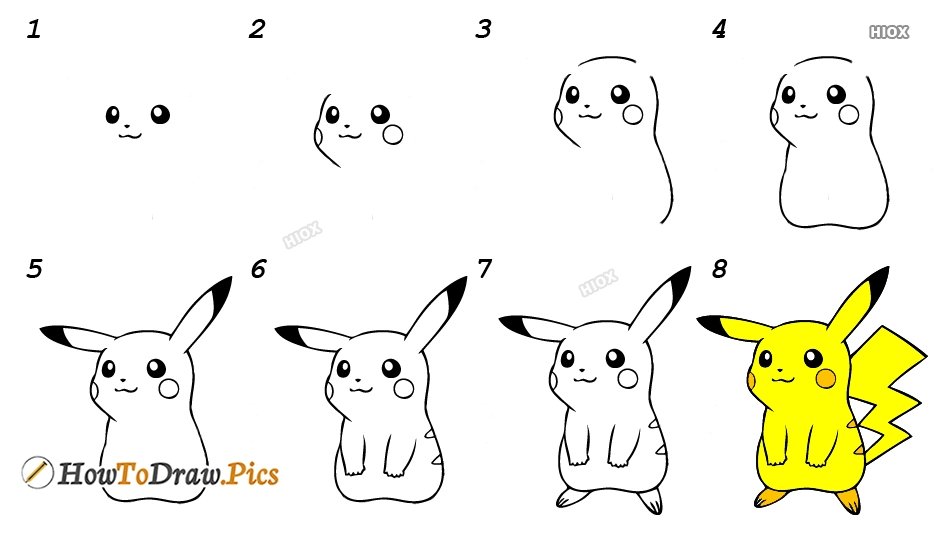 1

2

3

4

HIOX

HIOX

5

6

7

HIOX

8

HowToDraw.Pics