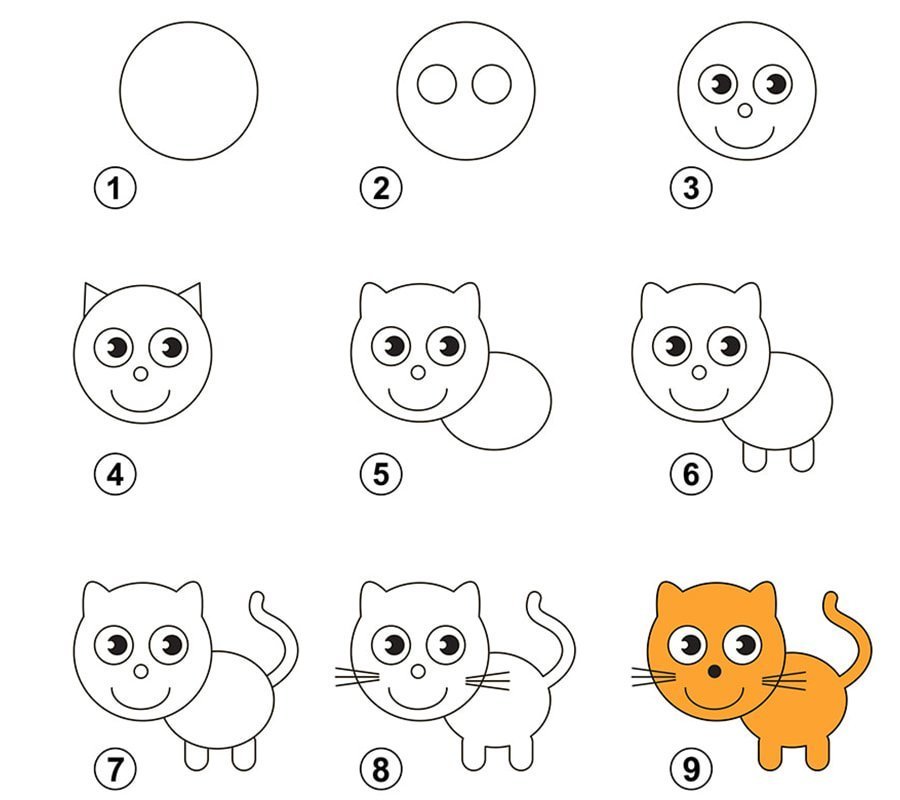 1
2
3
4
5
6
7
8
9