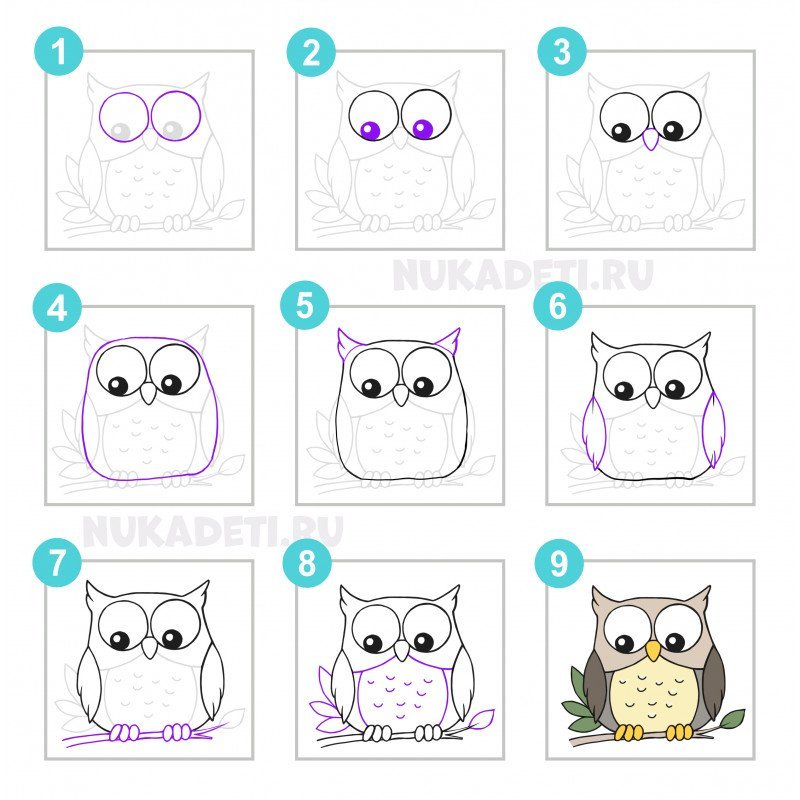 1
2
3
NUKADETI.RU
4
5
6
NUKADETI.RU
7
8
9