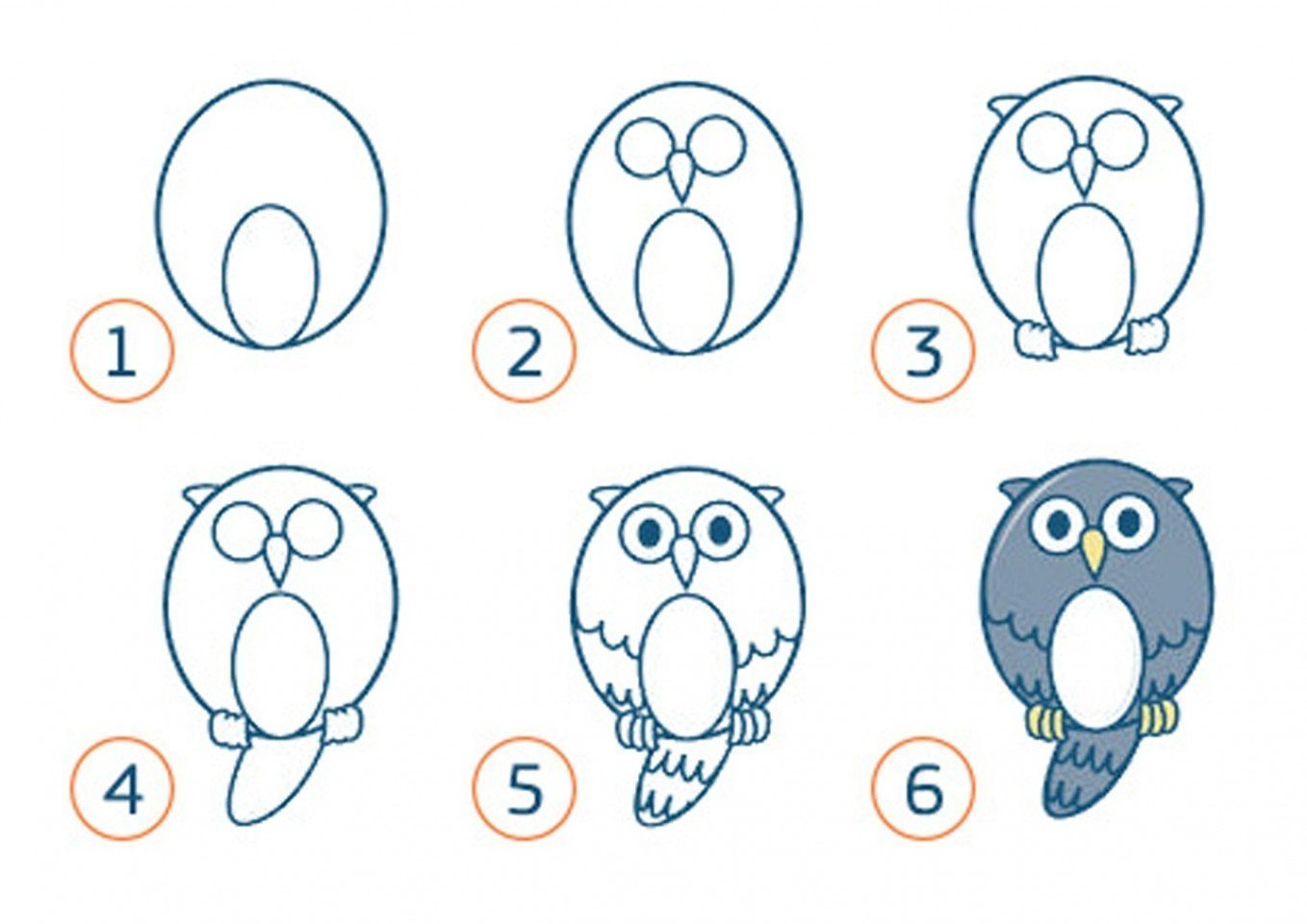 1
2
3
4
5
6