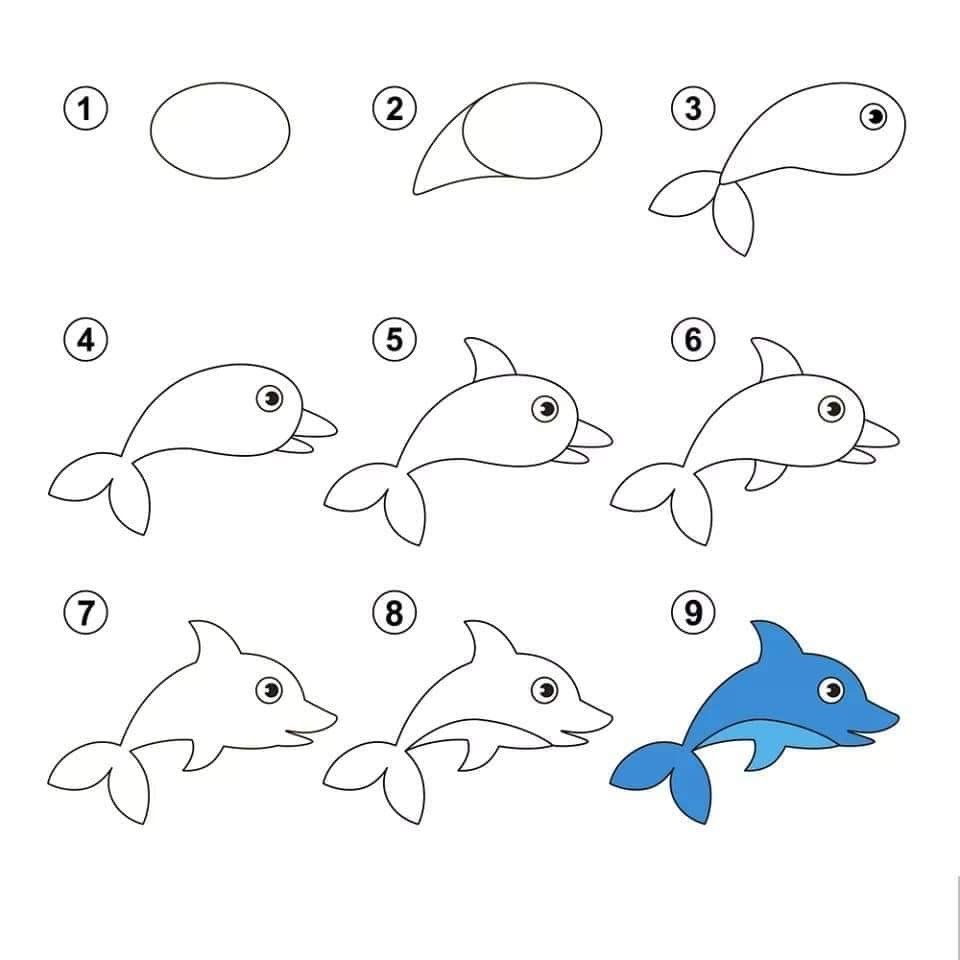 1
2
3
4
5
6
7
8
9