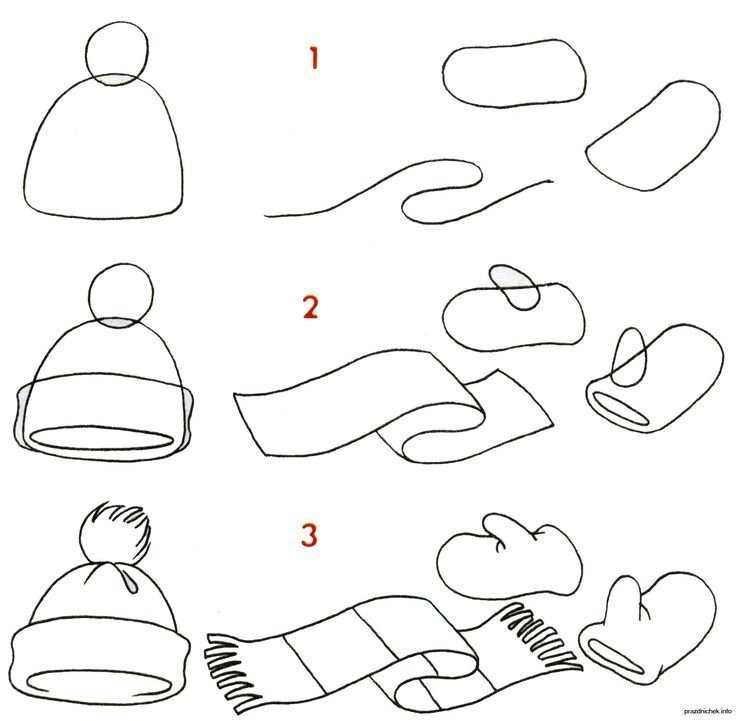 1

2

3

prazdnichek.info