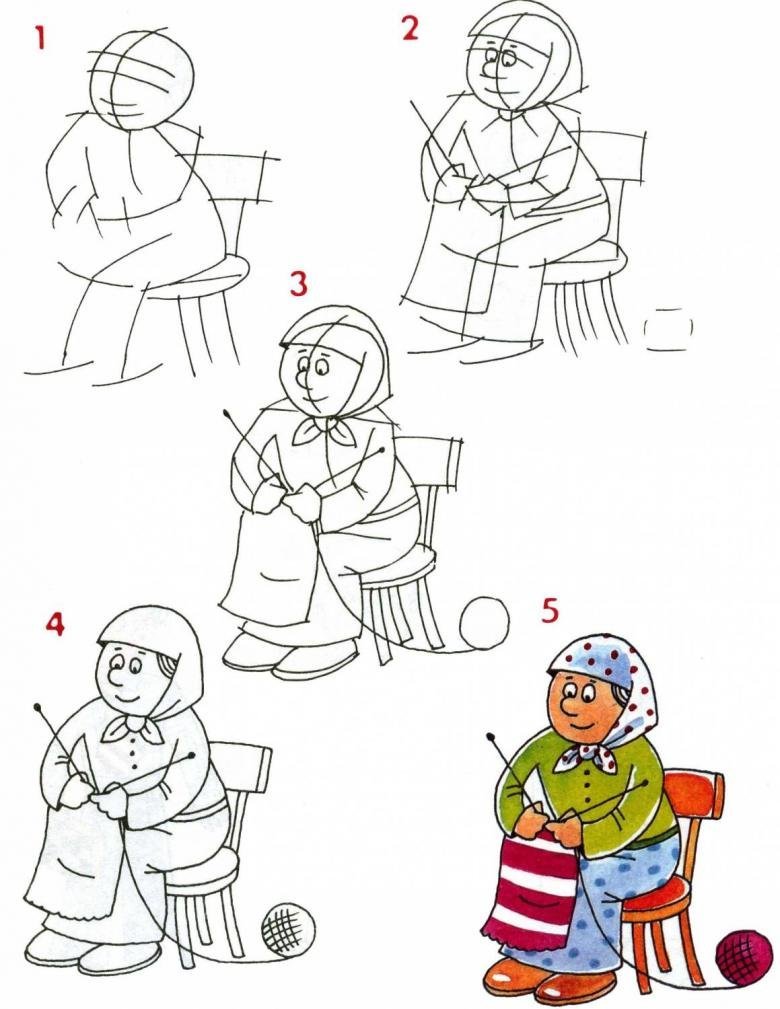 1
2
3
4
5