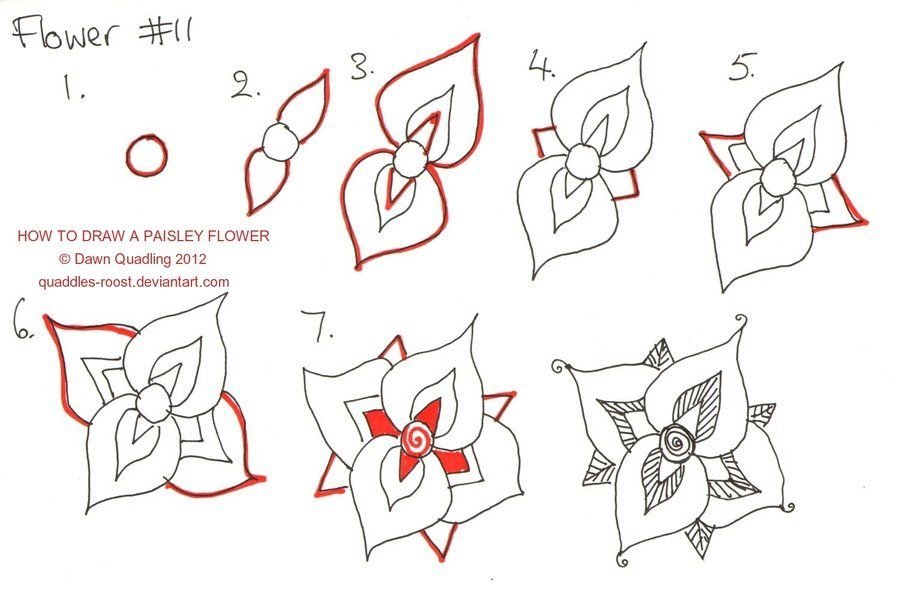 Flower #11

1.

2.

3.

4.

5.

HOW TO DRAW A PAISLEY FLOWER
© Dawn Quadling 2012
quaddles-roost.deviantart.com

6.

7.