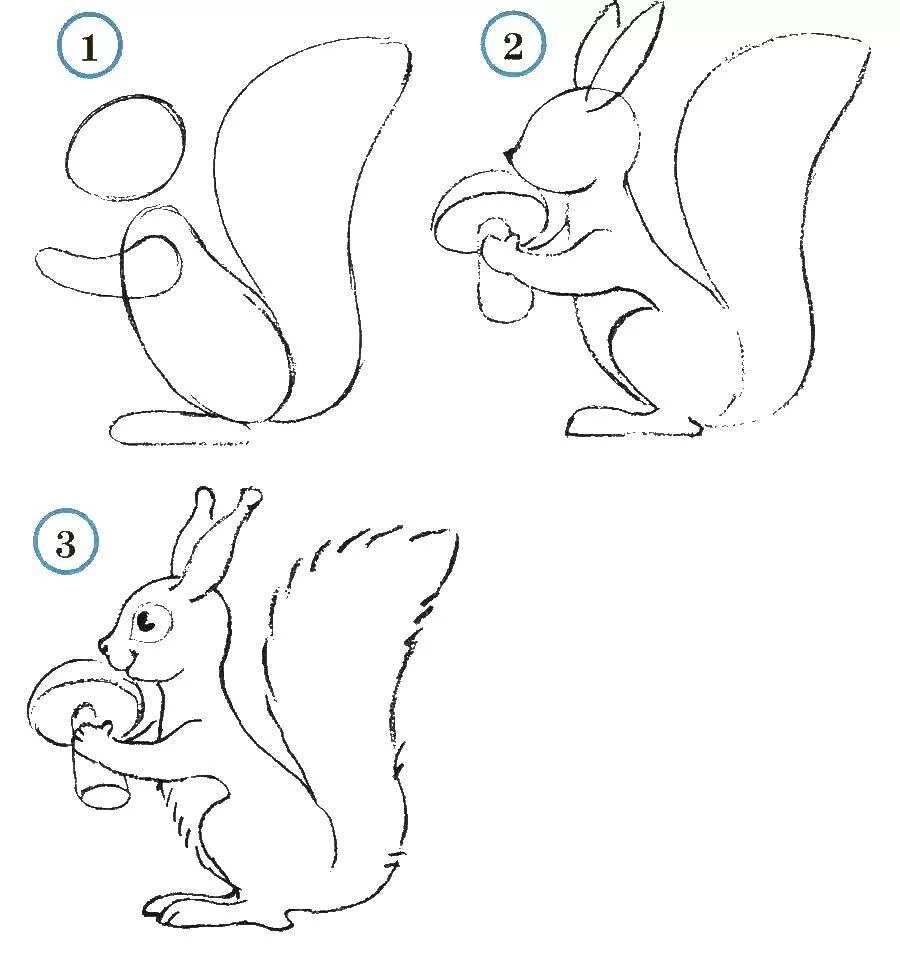 1

2

3