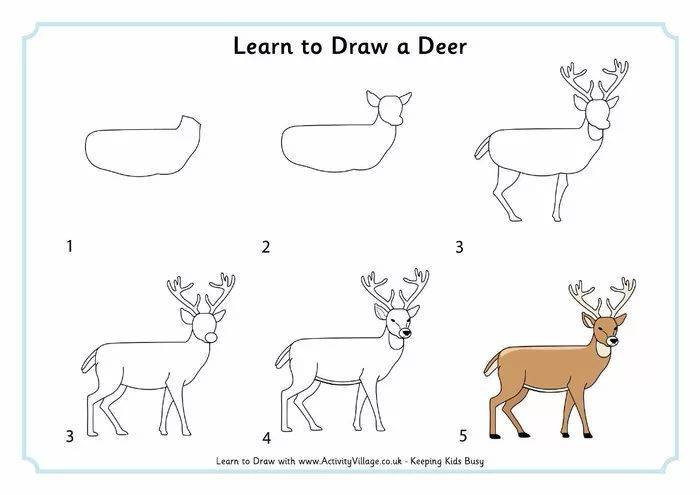 Learn to Draw a Deer

1

2

3

3

4

5

Learn to Draw with www.ActivityVillage.co.uk - Keeping Kids Busy