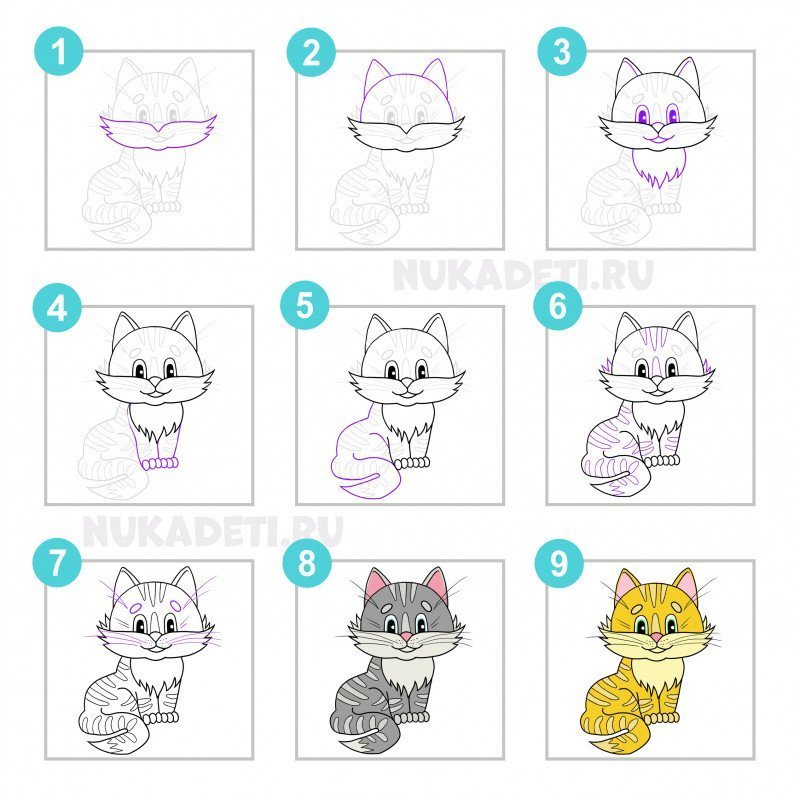 1

2

3

NUKADETI.RU

4

5

6

NUKADETI.RU

7

8

9