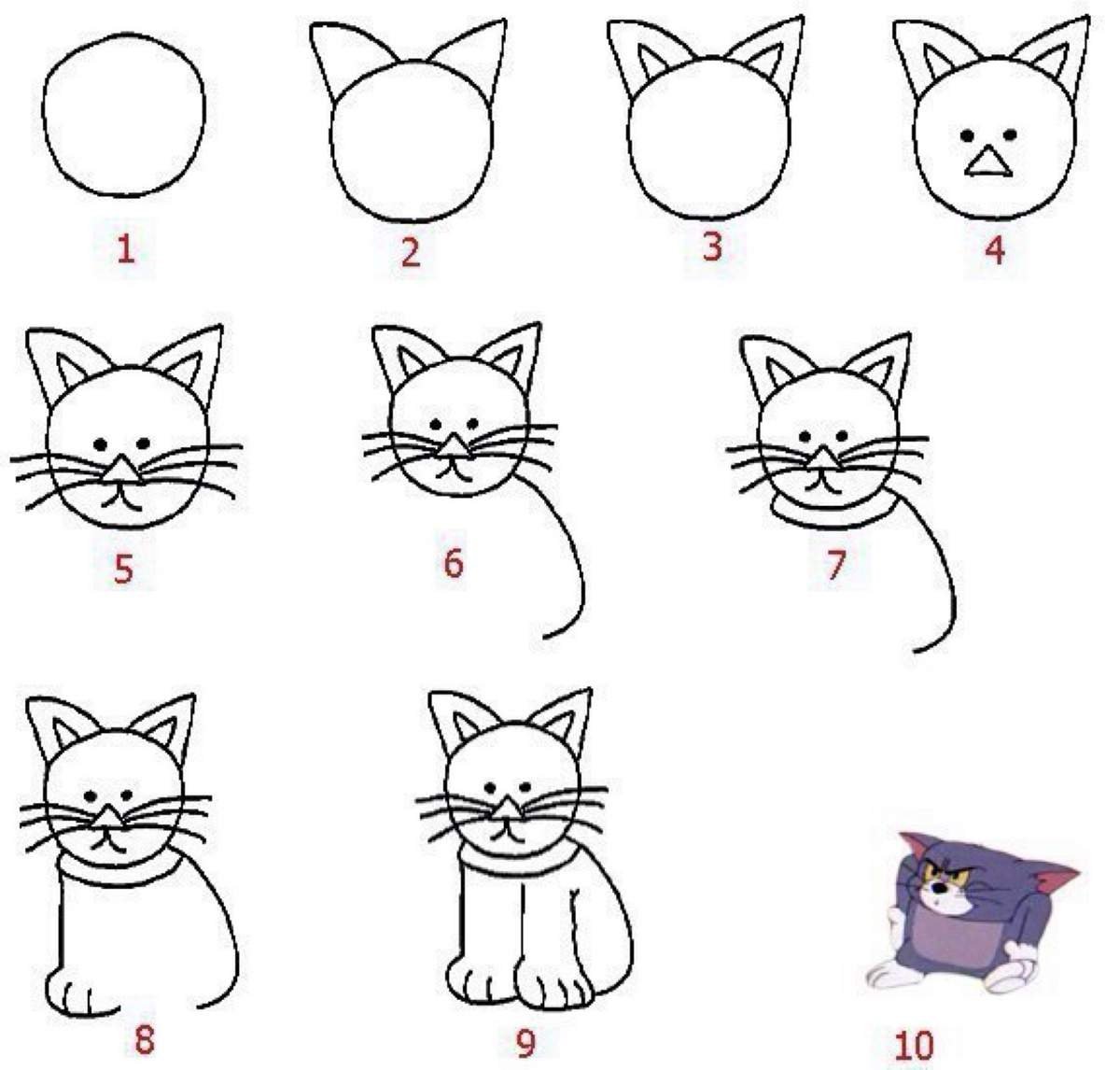 1
2
3
4
5
6
7
8
9
10