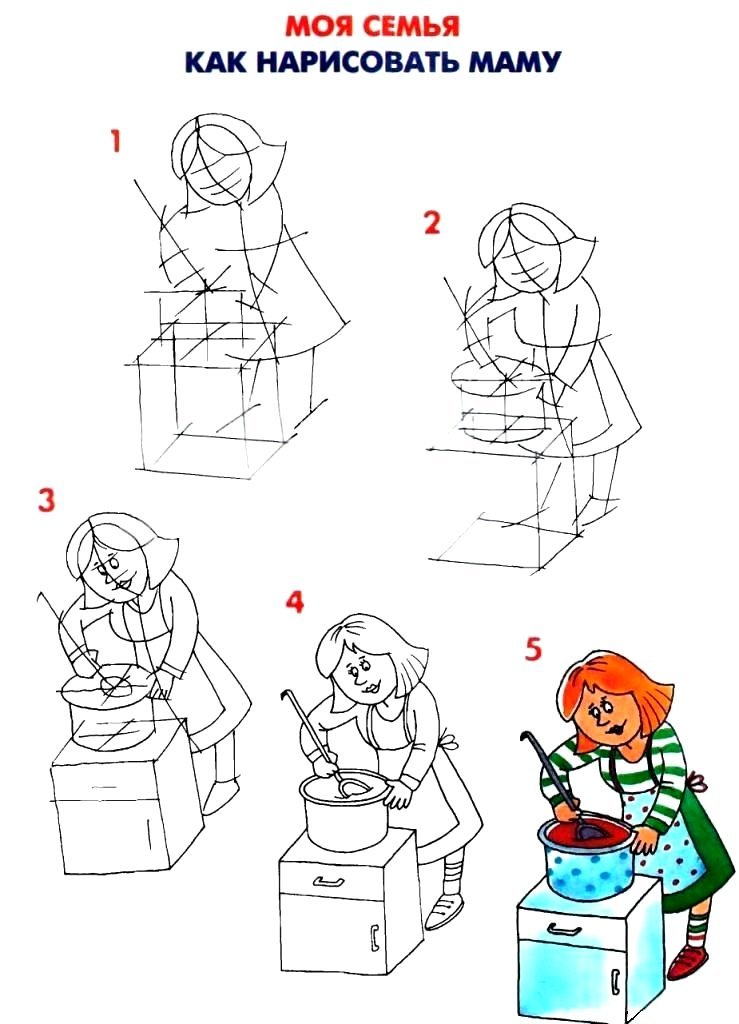 МОЯ СЕМЬЯ
КАК НАРИСОВАТЬ МАМУ

1

2

3

4

5