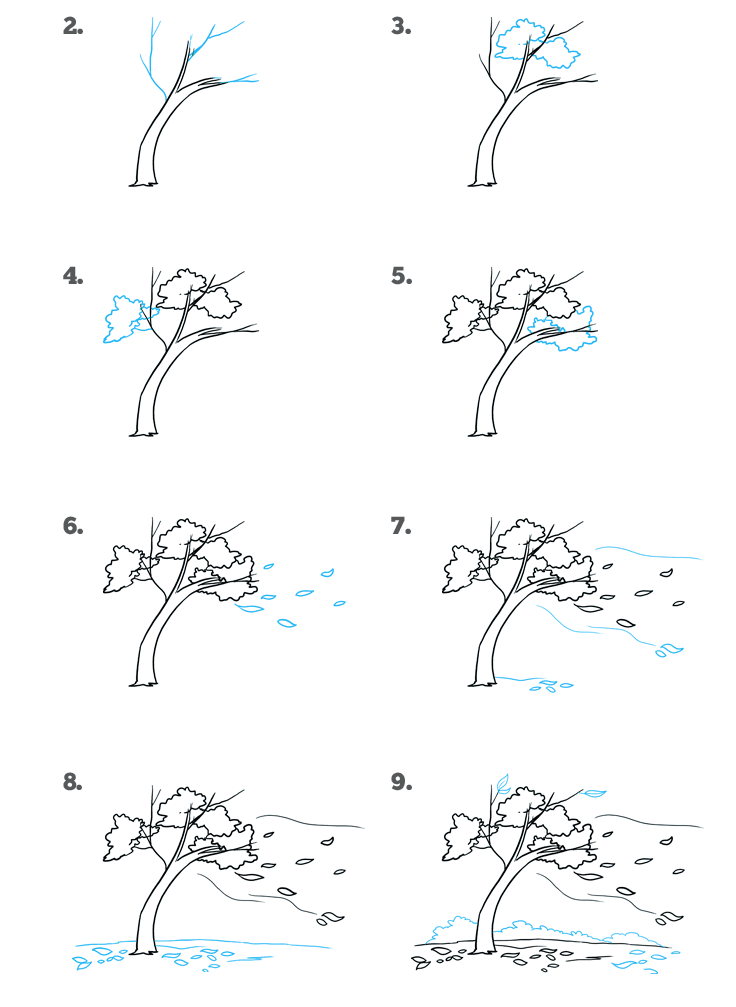 2.

3.

4.

5.

6.

7.

8.

9.