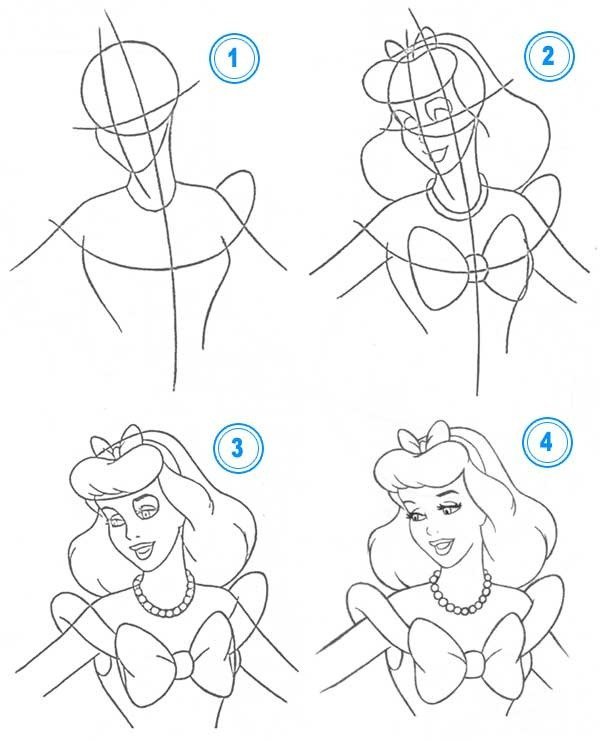 1

2

3

4