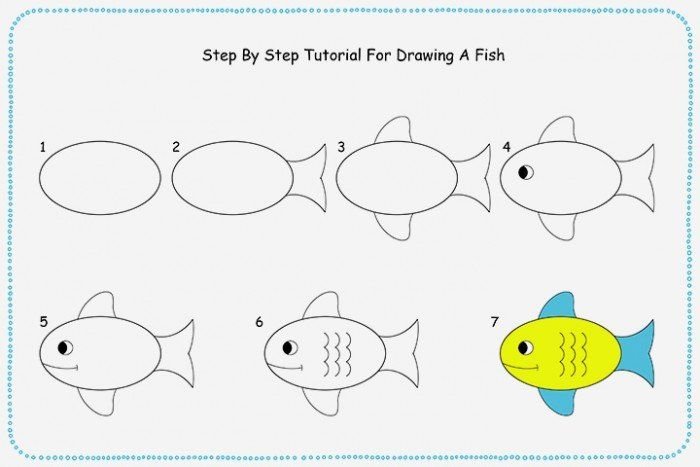 Step By Step Tutorial For Drawing A Fish

1

2

3

4

5

6

7