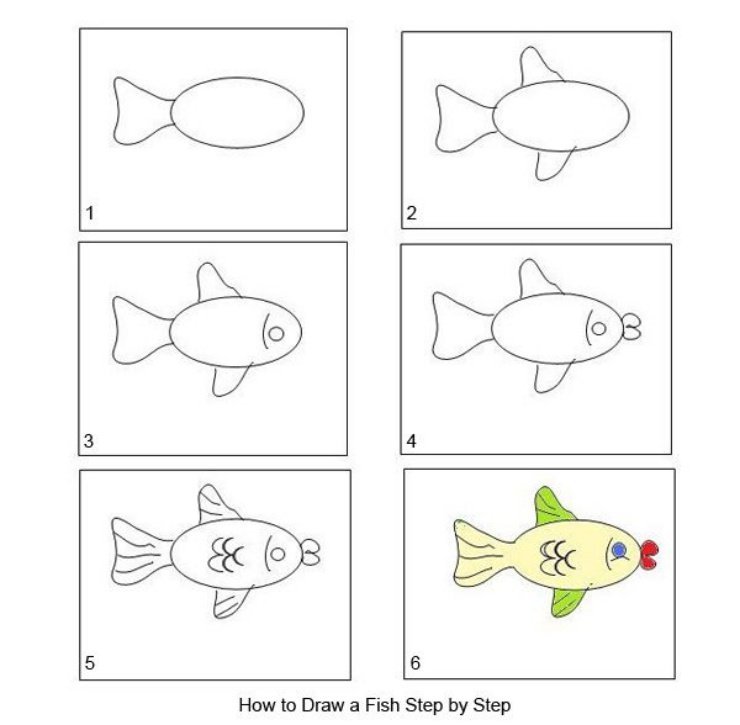 1

2

3

4

5

6

How to Draw a Fish Step by Step