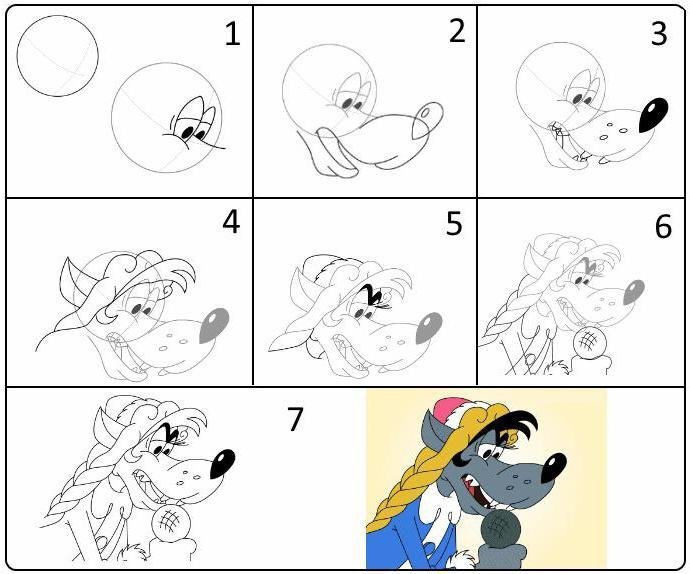 1

2

3

4

5

6

7