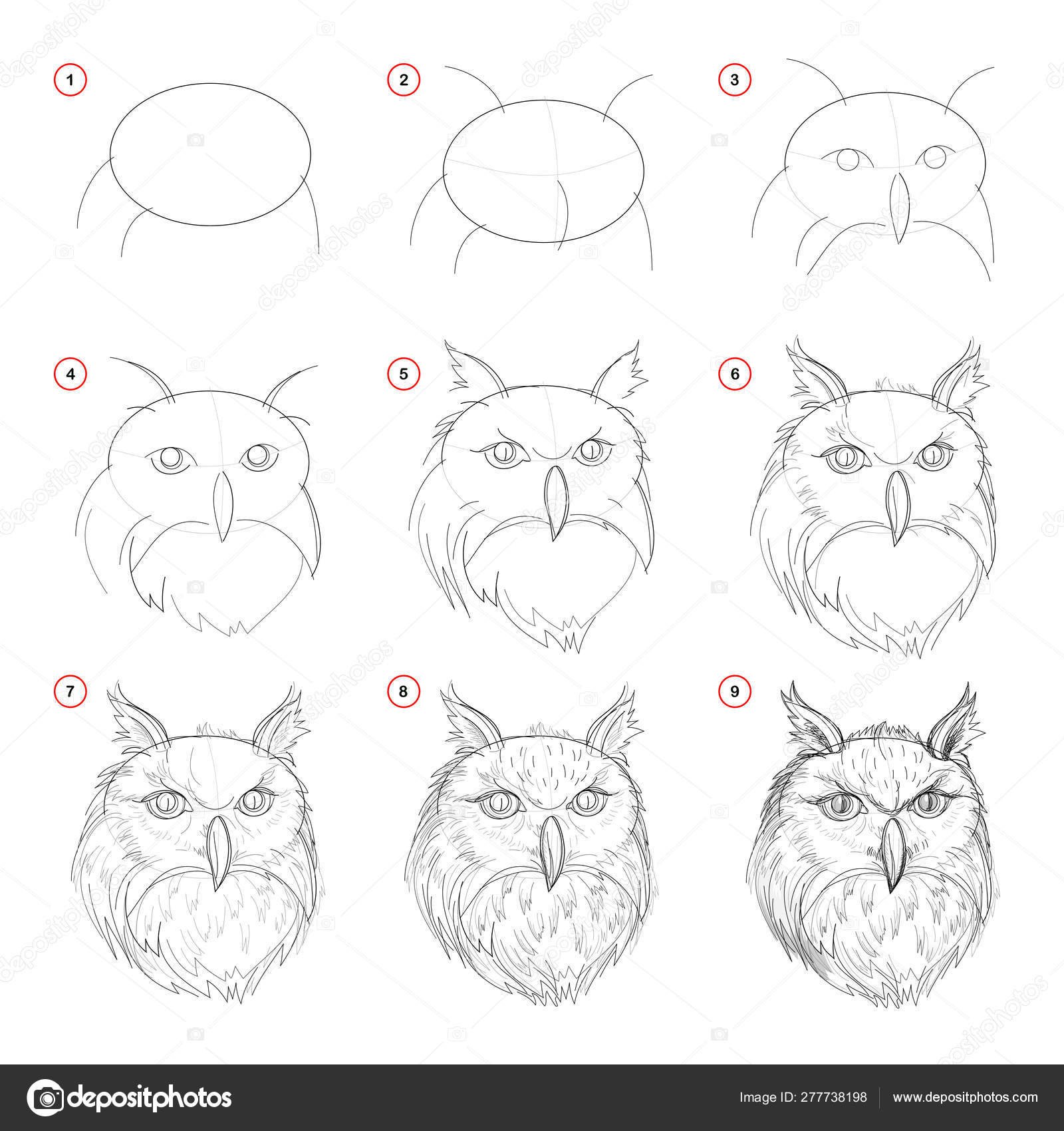 1

2

3

4

5

6

7

8

9

depositphotos

Image ID: 277738198

www.depositphotos.com