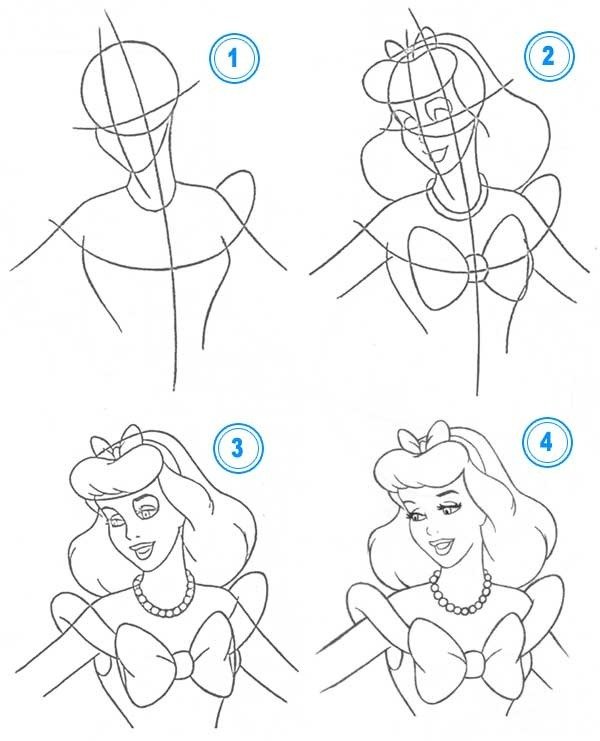 1

2

3

4