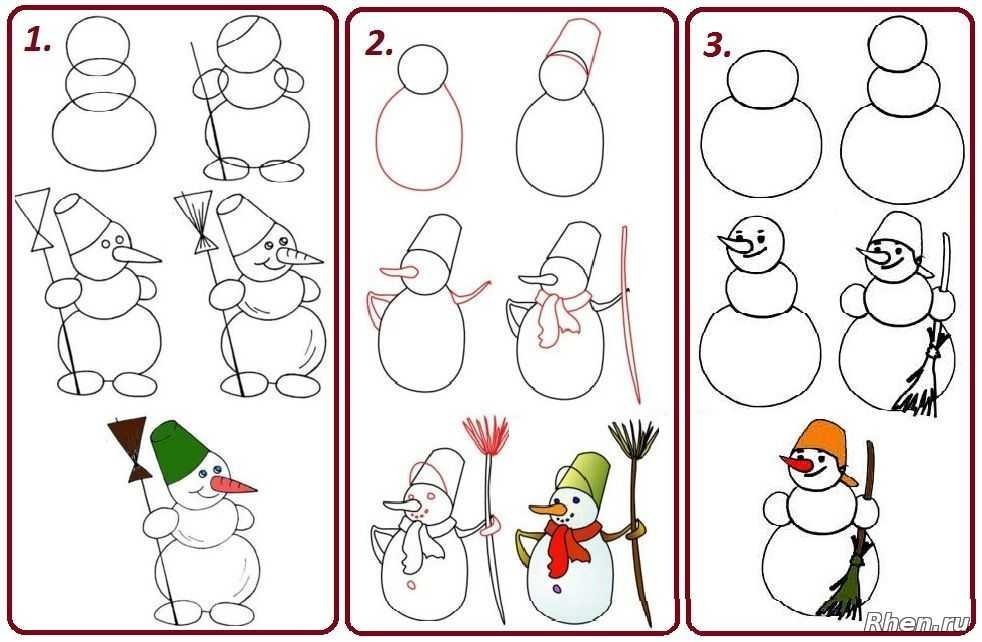 1.

2.

3.

Rhen.ru