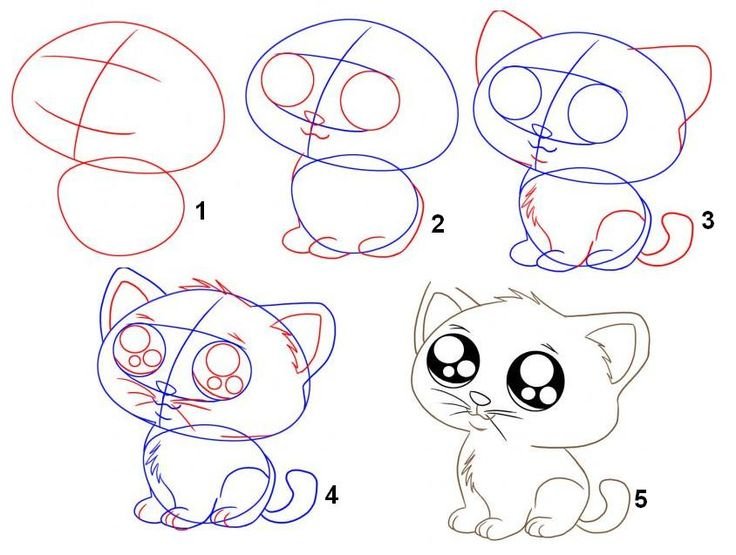 1

2

3

4

5