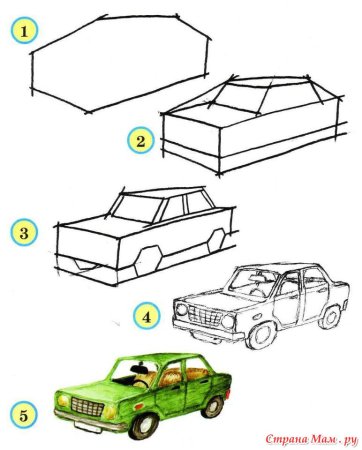 1

2

3

4

5

Страна Мам . ру