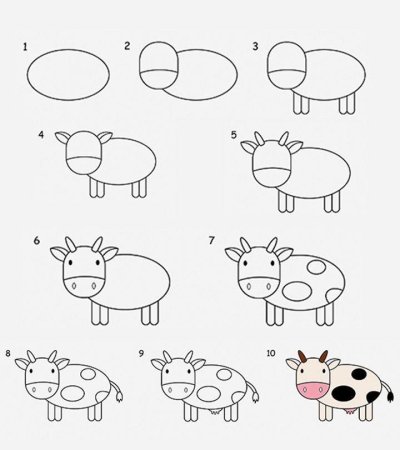 1
2
3
4
5
6
7
8
9
10