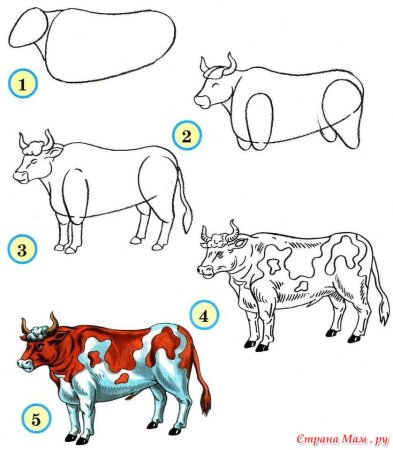 1

2

3

4

5

Страна Мам . ру