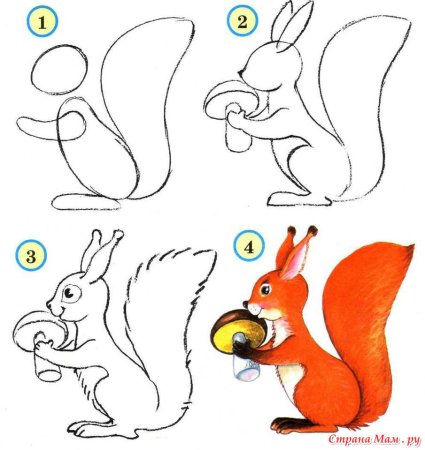 1

2

3

4

Страна Мам . ру