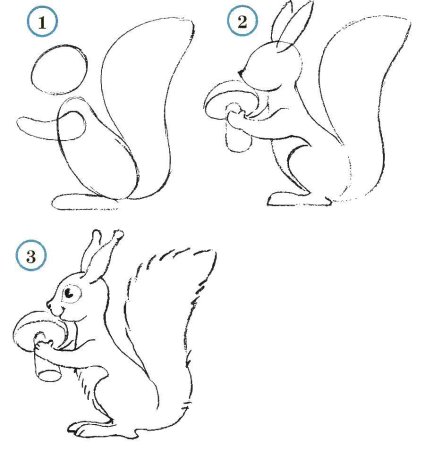 1

2

3