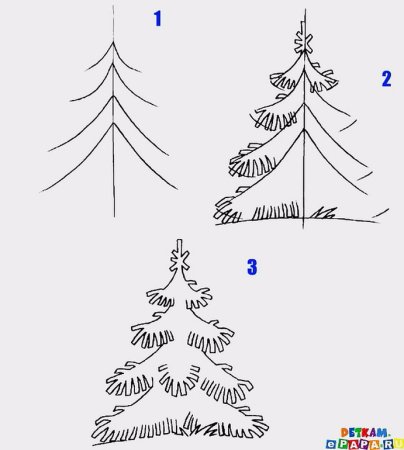 1

2

3

DETKAM.
ePAPA.RU