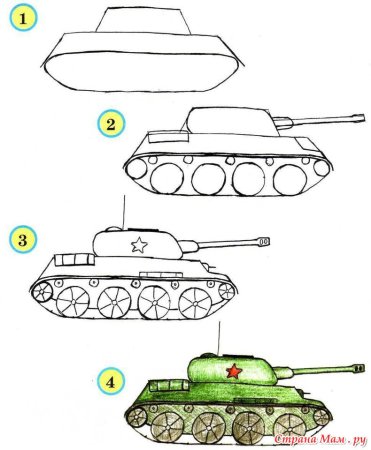 1

2

3

4

Страна Мам . ру