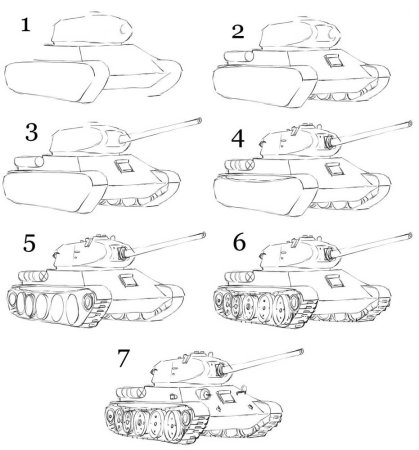 1

2

3

4

5

6

7