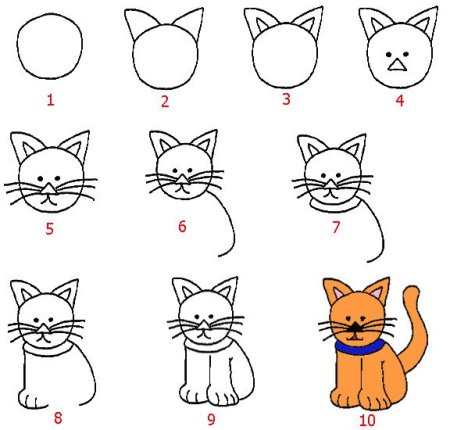 1
2
3
4
5
6
7
8
9
10