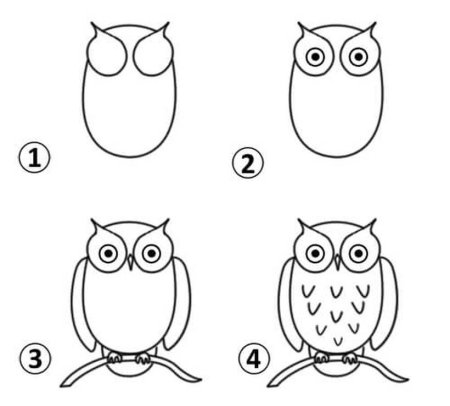 1

2

3

4