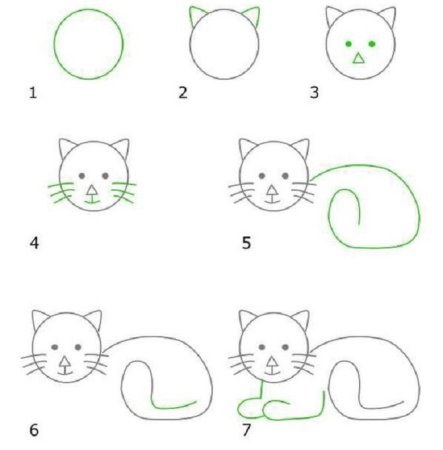 1
2
3
4
5
6
7