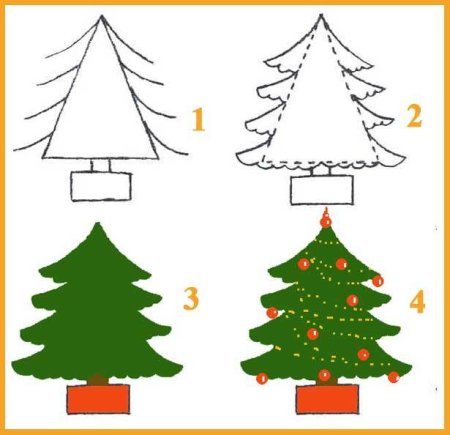 1

2

3

4