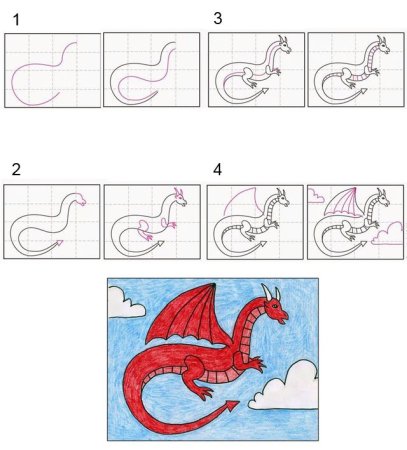 1

3

2

4