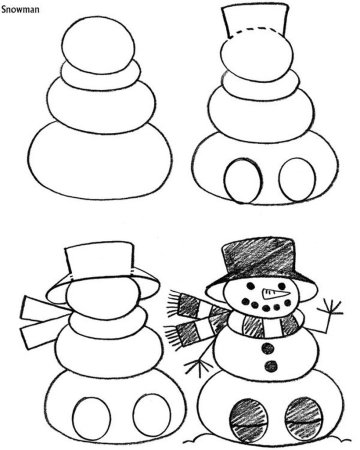 Snowman