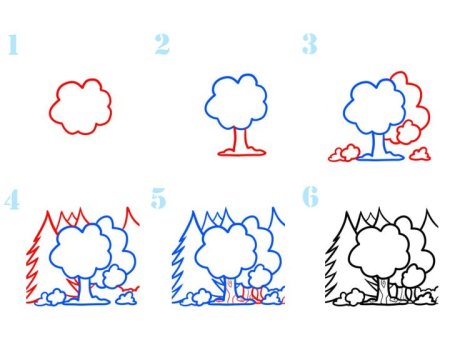 1

2

3

4

5

6