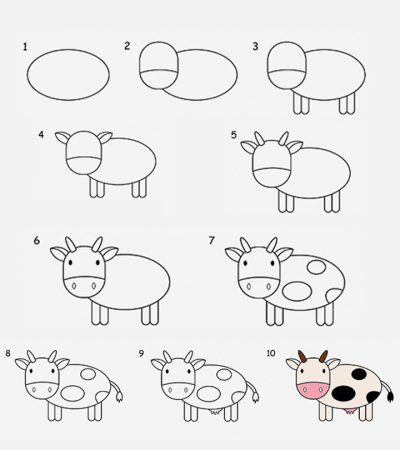 1
2
3
4
5
6
7
8
9
10